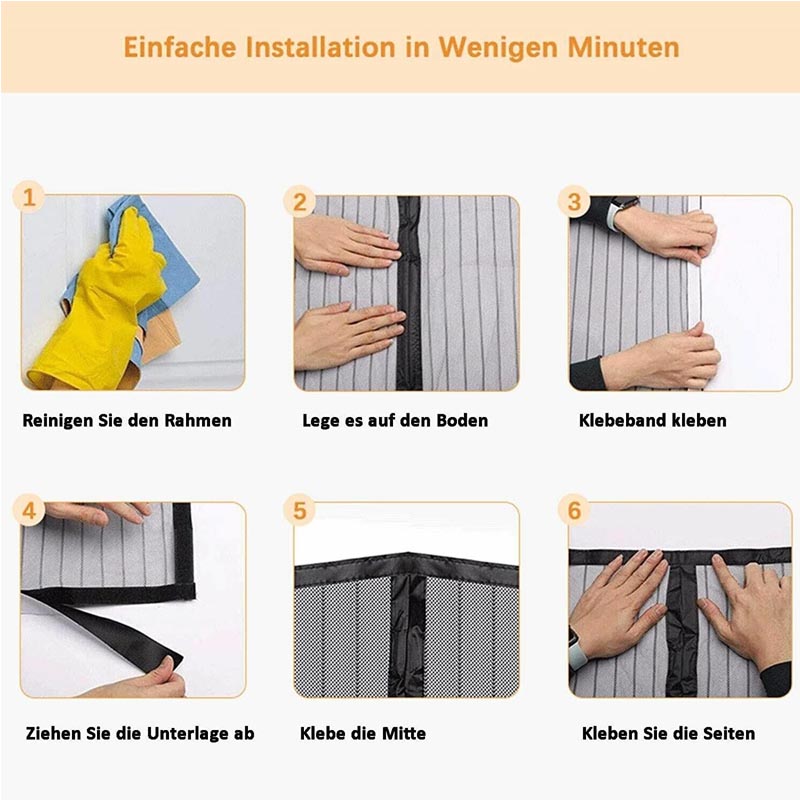 Einfache Installation in Wenigen Minuten

1

Reinigen Sie den Rahmen

2

Lege es auf den Boden

3

Klebeband kleben

4

Ziehen Sie die Unterlage ab

5

Klebe die Mitte

6

Kleben Sie die Seiten